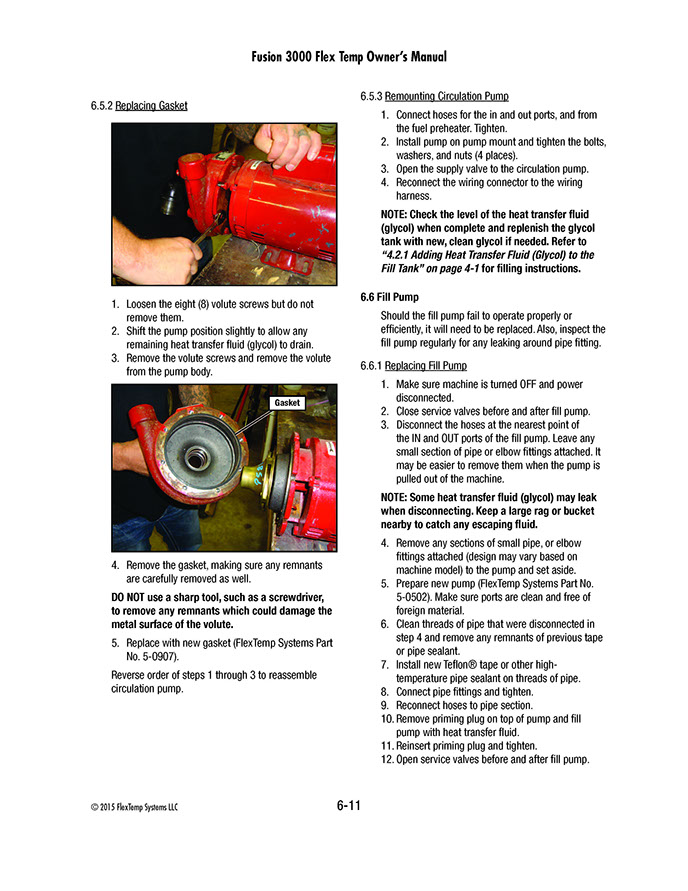 Fusion 3000 Flex Temp Owner's Manual

6.5.2 Replacing Gasket

1. Loosen the eight (8) volute screws but do not remove them.
2. Shift the pump position slightly to allow any remaining heat transfer fluid (glycol) to drain.
3. Remove the volute screws and remove the volute from the pump body.

Gasket

4. Remove the gasket, making sure any remnants are carefully removed as well.

DO NOT use a sharp tool, such as a screwdriver, to remove any remnants which could damage the metal surface of the volute.

5. Replace with new gasket (FlexTemp Systems Part No. 5-0907).

Reverse order of steps 1 through 3 to reassemble circulation pump.

6.5.3 Remounting Circulation Pump

1. Connect hoses for the in and out ports, and from the fuel preheater. Tighten.
2. Install pump on pump mount and tighten the bolts, washers, and nuts (4 places).
3. Open the supply valve to the circulation pump.
4. Reconnect the wiring connector to the wiring harness.

NOTE: Check the level of the heat transfer fluid (glycol) when complete and replenish the glycol tank with new, clean glycol if needed. Refer to "4.2.1 Adding Heat Transfer Fluid (Glycol) to the Fill Tank" on page 4-1 for filling instructions.

6.6 Fill Pump

Should the fill pump fail to operate properly or efficiently, it will need to be replaced. Also, inspect the fill pump regularly for any leaking around pipe fitting.

6.6.1 Replacing Fill Pump

1. Make sure machine is turned OFF and power disconnected.
2. Close service valves before and after fill pump.
3. Disconnect the hoses at the nearest point of the IN and OUT ports of the fill pump. Leave any small section of pipe or elbow fittings attached. It may be easier to remove them when the pump is pulled out of the machine.

NOTE: Some heat transfer fluid (glycol) may leak when disconnecting. Keep a large rag or bucket nearby to catch any escaping fluid.

4. Remove any sections of small pipe, or elbow fittings attached (design may vary based on machine model) to the pump and set aside.
5. Prepare new pump (FlexTemp Systems Part No. 5-0502). Make sure ports are clean and free of foreign material.
6. Clean threads of pipe that were disconnected in step 4 and remove any remnants of previous tape or pipe sealant.
7. Install new Teflon® tape or other high-temperature pipe sealant on threads of pipe.
8. Connect pipe fittings and tighten.
9. Reconnect hoses to pipe section.
10. Remove priming plug on top of pump and fill pump with heat transfer fluid.
11. Reinsert priming plug and tighten.
12. Open service valves before and after fill pump.

© 2015 FlexTemp Systems LLC

6-11