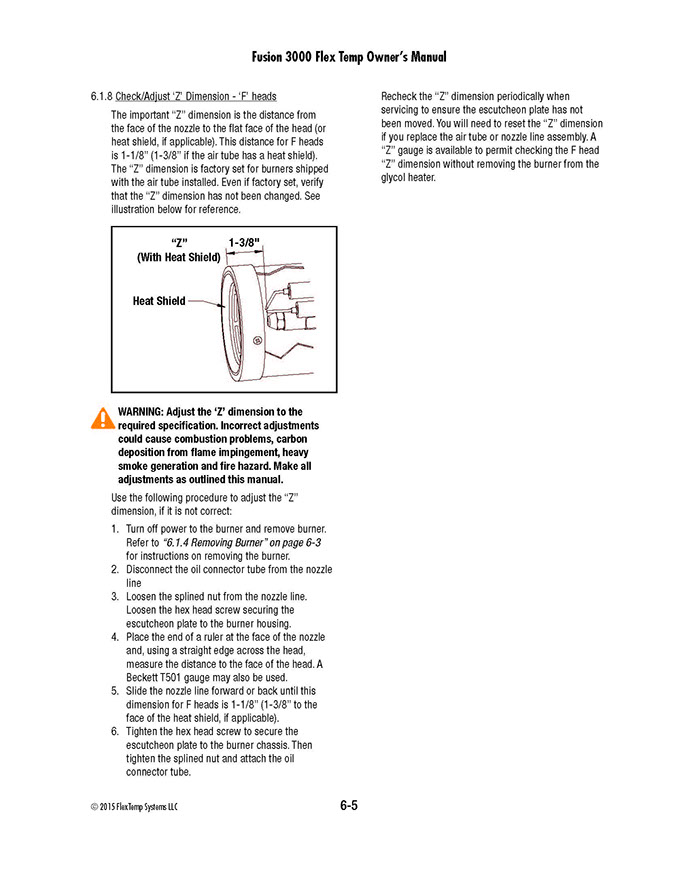 Fusion 3000 Flex Temp Owner's Manual

6.1.8 Check/Adjust 'Z' Dimension - 'F' heads

The important "Z" dimension is the distance from the face of the nozzle to the flat face of the head (or heat shield, if applicable). This distance for F heads is 1-1/8" (1-3/8" if the air tube has a heat shield). The "Z" dimension is factory set for burners shipped with the air tube installed. Even if factory set, verify that the "Z" dimension has not been changed. See illustration below for reference.

"Z"
(With Heat Shield)
1-3/8"
Heat Shield

WARNING: Adjust the 'Z' dimension to the required specification. Incorrect adjustments could cause combustion problems, carbon deposition from flame impingement, heavy smoke generation and fire hazard. Make all adjustments as outlined this manual.

Use the following procedure to adjust the "Z" dimension, if it is not correct:

1. Turn off power to the burner and remove burner. Refer to "6.1.4 Removing Burner" on page 6-3 for instructions on removing the burner.
2. Disconnect the oil connector tube from the nozzle line
3. Loosen the splined nut from the nozzle line. Loosen the hex head screw securing the escutcheon plate to the burner housing.
4. Place the end of a ruler at the face of the nozzle and, using a straight edge across the head, measure the distance to the face of the head. A Beckett T501 gauge may also be used.
5. Slide the nozzle line forward or back until this dimension for F heads is 1-1/8" (1-3/8" to the face of the heat shield, if applicable).
6. Tighten the hex head screw to secure the escutcheon plate to the burner chassis. Then tighten the splined nut and attach the oil connector tube.

Recheck the "Z" dimension periodically when servicing to ensure the escutcheon plate has not been moved. You will need to reset the "Z" dimension if you replace the air tube or nozzle line assembly. A "Z" gauge is available to permit checking the F head "Z" dimension without removing the burner from the glycol heater.

© 2015 FlexTemp Systems LLC

6-5