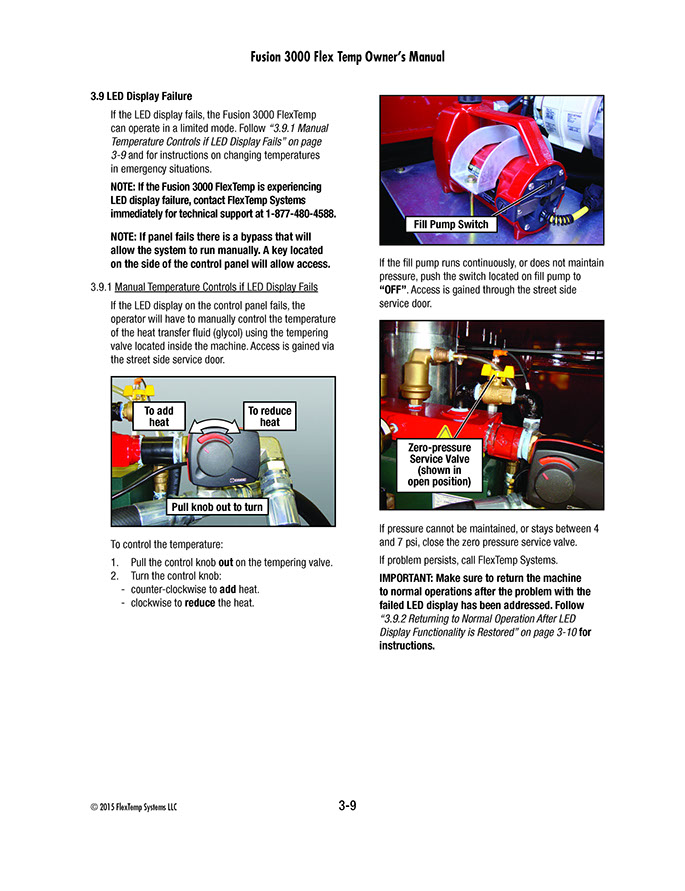 Fusion 3000 Flex Temp Owner's Manual

3.9 LED Display Failure

If the LED display fails, the Fusion 3000 FlexTemp can operate in a limited mode. Follow "3.9.1 Manual Temperature Controls if LED Display Fails" on page 3-9 and for instructions on changing temperatures in emergency situations.

NOTE: If the Fusion 3000 FlexTemp is experiencing LED display failure, contact FlexTemp Systems immediately for technical support at 1-877-480-4588.

NOTE: If panel fails there is a bypass that will allow the system to run manually. A key located on the side of the control panel will allow access.

3.9.1 Manual Temperature Controls if LED Display Fails

If the LED display on the control panel fails, the operator will have to manually control the temperature of the heat transfer fluid (glycol) using the tempering valve located inside the machine. Access is gained via the street side service door.

To add heat

To reduce heat

Pull knob out to turn

To control the temperature:

1. Pull the control knob out on the tempering valve.
2. Turn the control knob:
- counter-clockwise to add heat.
- clockwise to reduce the heat.

Fill Pump Switch

If the fill pump runs continuously, or does not maintain pressure, push the switch located on fill pump to "OFF". Access is gained through the street side service door.

Zero-pressure Service Valve (shown in open position)

If pressure cannot be maintained, or stays between 4 and 7 psi, close the zero pressure service valve.

If problem persists, call FlexTemp Systems.

IMPORTANT: Make sure to return the machine to normal operations after the problem with the failed LED display has been addressed. Follow "3.9.2 Returning to Normal Operation After LED Display Functionality is Restored" on page 3-10 for instructions.

© 2015 FlexTemp Systems LLC

3-9